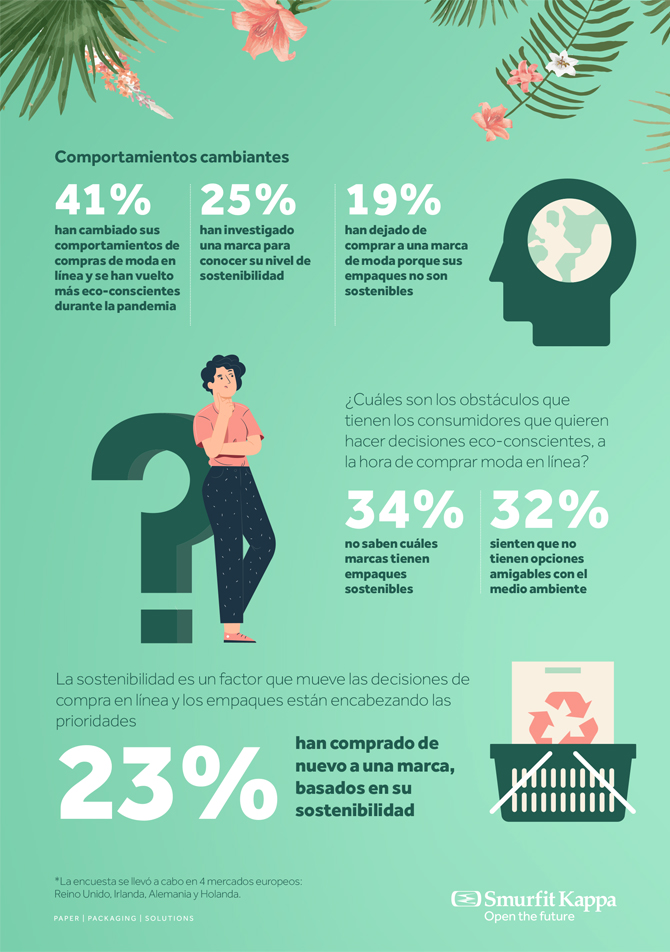 Comportamientos cambiantes

41%
han cambiado sus comportamientos de compras de moda en línea y se han vuelto más eco-conscientes durante la pandemia

25%
han investigado una marca para conocer su nivel de sostenibilidad

19%
han dejado de comprar a una marca de moda porque sus empaques no son sostenibles

¿Cuáles son los obstáculos que tienen los consumidores que quieren hacer decisiones eco-conscientes, a la hora de comprar moda en línea?

34%
no saben cuáles marcas tienen empaques sostenibles

32%
sienten que no tienen opciones amigables con el medio ambiente

La sostenibilidad es un factor que mueve las decisiones de compra en línea y los empaques están encabezando las prioridades

23%
han comprado de nuevo a una marca, basados en su sostenibilidad

*La encuesta se llevó a cabo en 4 mercados europeos: Reino Unido, Irlanda, Alemania y Holanda.

PAPER | PACKAGING | SOLUTIONS

Smurfit Kappa
Open the future